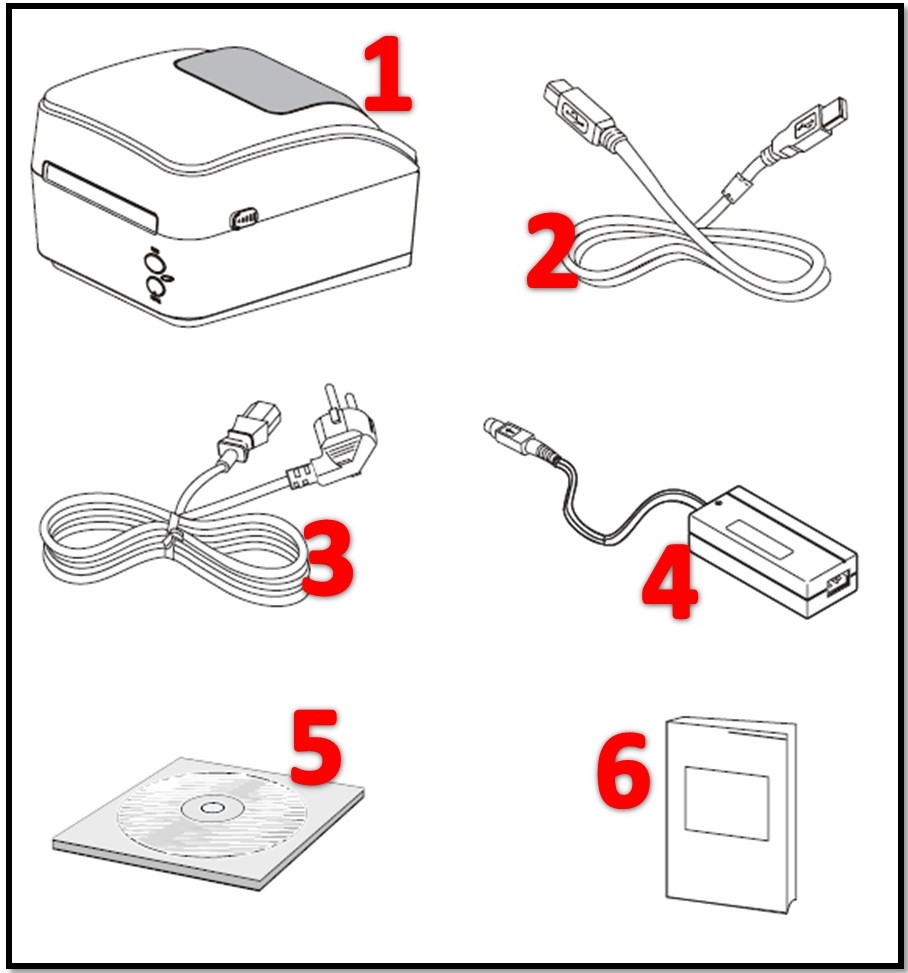 1

2

3

4

5

6